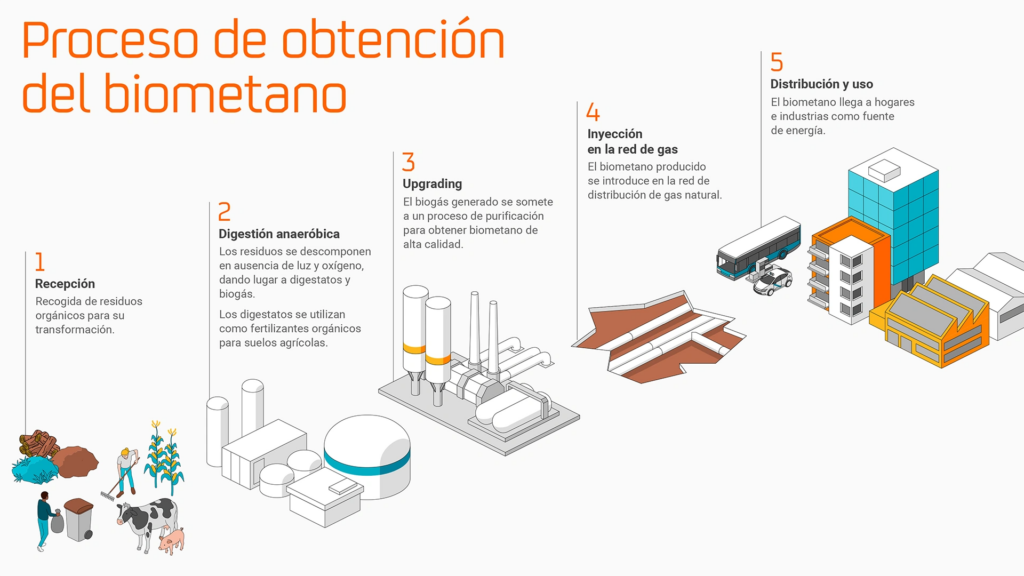 Proceso de obtención del biometano

1
Recepción
Recogida de residuos orgánicos para su transformación.

2
Digestión anaeróbica
Los residuos se descomponen en ausencia de luz y oxígeno, dando lugar a digestatos y biogás.

Los digestatos se utilizan como fertilizantes orgánicos para suelos agrícolas.

3
Upgrading
El biogás generado se somete a un proceso de purificación para obtener biometano de alta calidad.

4
Inyección en la red de gas
El biometano producido se introduce en la red de distribución de gas natural.

5
Distribución y uso
El biometano llega a hogares e industrias como fuente de energía.